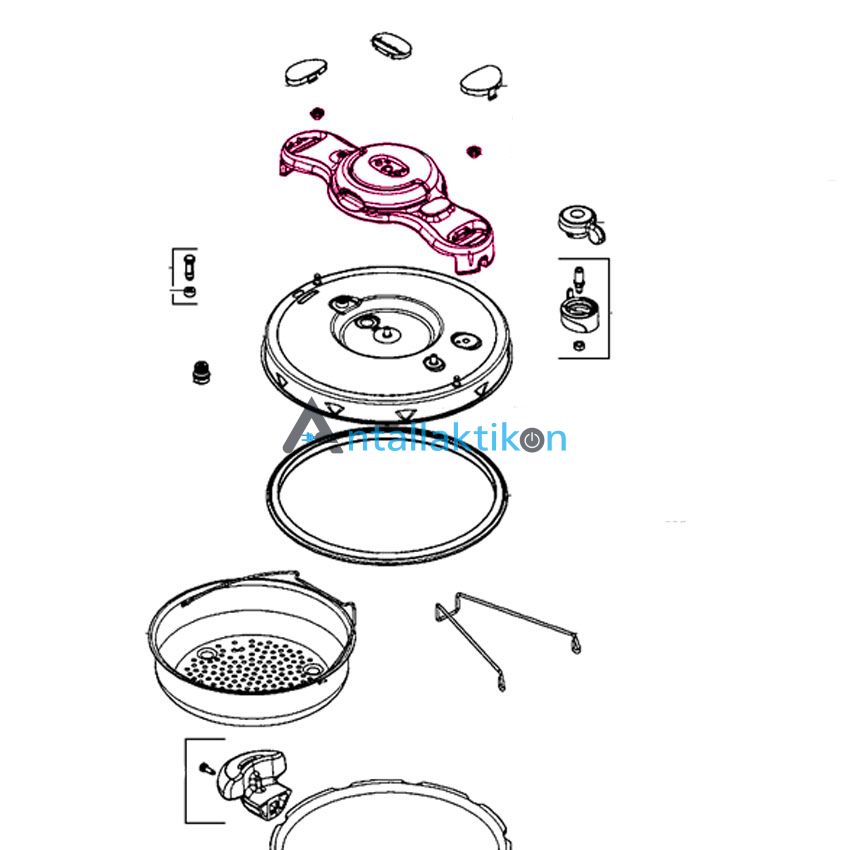 Antallaktikon